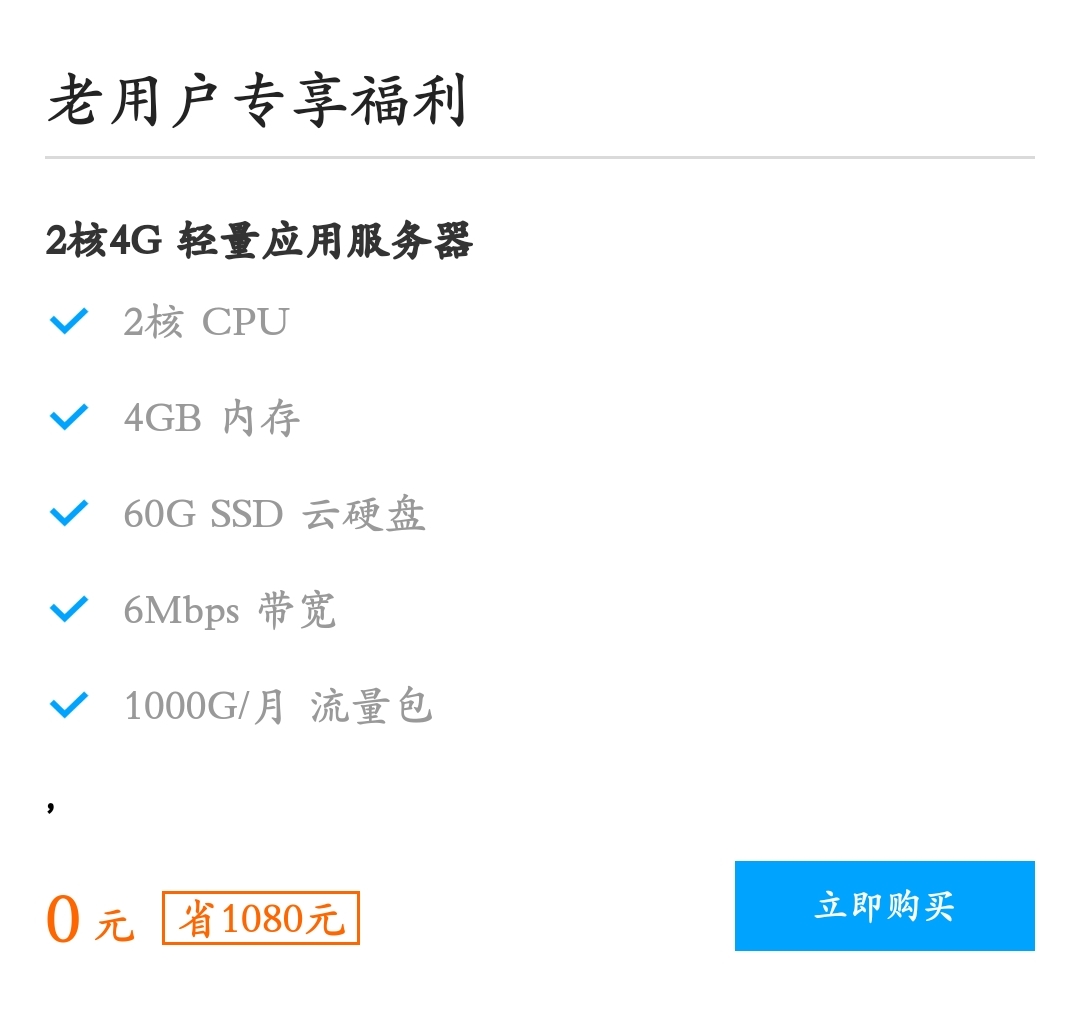 老用户专享福利

2核4G 轻量应用服务器

2核 CPU

4GB 内存

60G SSD 云硬盘

6Mbps 带宽

1000G/月 流量包

,

0 元 省1080元

立即购买